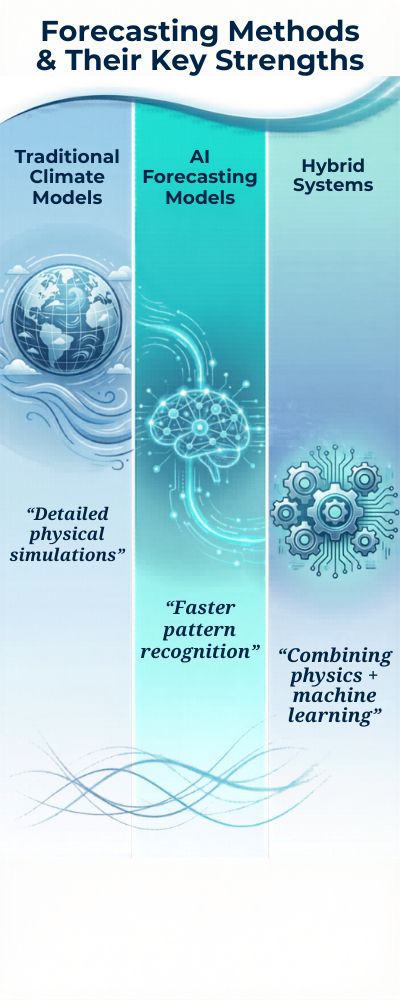 Forecasting Methods & Their Key Strengths

Traditional Climate Models

“Detailed physical simulations”

AI Forecasting Models

“Faster pattern recognition”

Hybrid Systems

“Combining physics + machine learning”