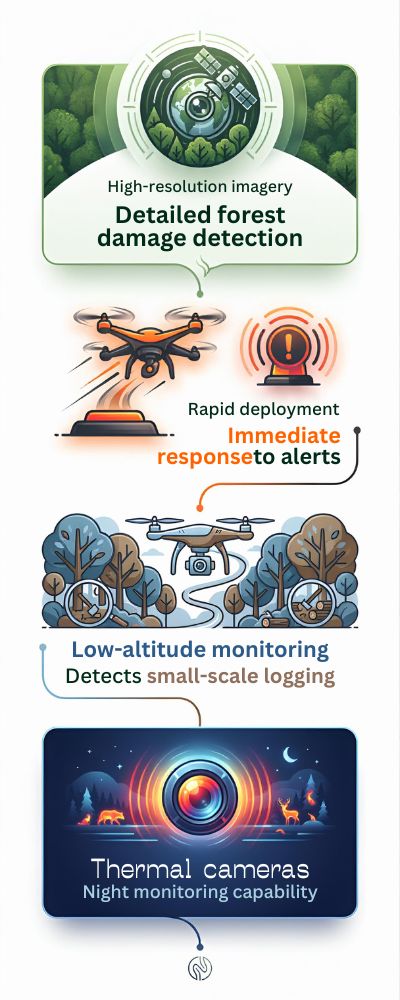 High-resolution imagery
Detailed forest damage detection

Rapid deployment
Immediate responseto alerts

Low-altitude monitoring
Detects small-scale logging

Thermal cameras
Night monitoring capability