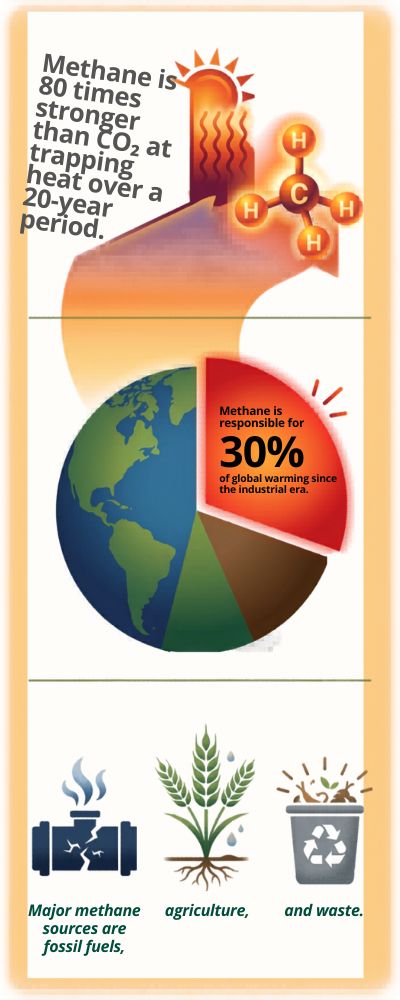 Methane is 80 times stronger than $CO_2$ at trapping heat over a 20-year period.

H
H
C
H
H

Methane is responsible for
30%
of global warming since the industrial era.

Major methane sources are fossil fuels,

agriculture,

and waste.