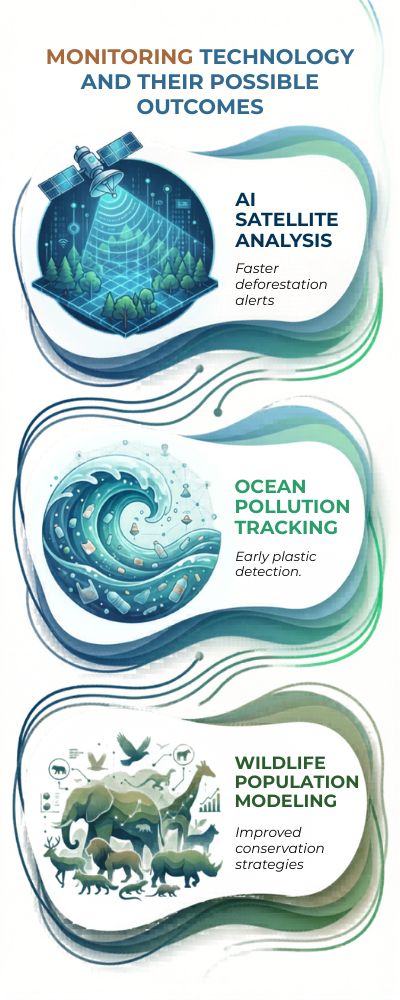 MONITORING TECHNOLOGY AND THEIR POSSIBLE OUTCOMES

AI SATELLITE ANALYSIS

Faster deforestation alerts

OCEAN POLLUTION TRACKING

Early plastic detection.

WILDLIFE POPULATION MODELING

Improved conservation strategies