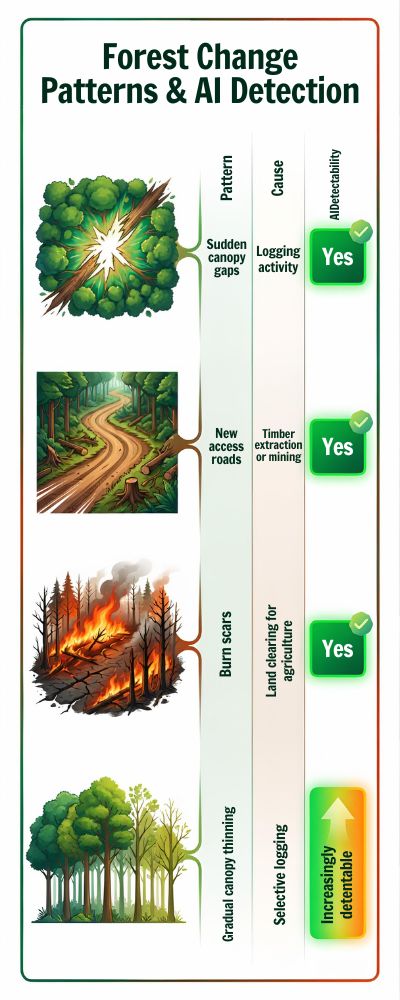 Forest Change Patterns & AI Detection

| Pattern | Cause | AIDetectability |
|---|---|---|
| Sudden canopy gaps | Logging activity | Yes |
| New access roads | Timber extraction or mining | Yes |
| Burn scars | Land clearing for agriculture | Yes |
| Gradual canopy thinning | Selective logging | Increasingly detentable |