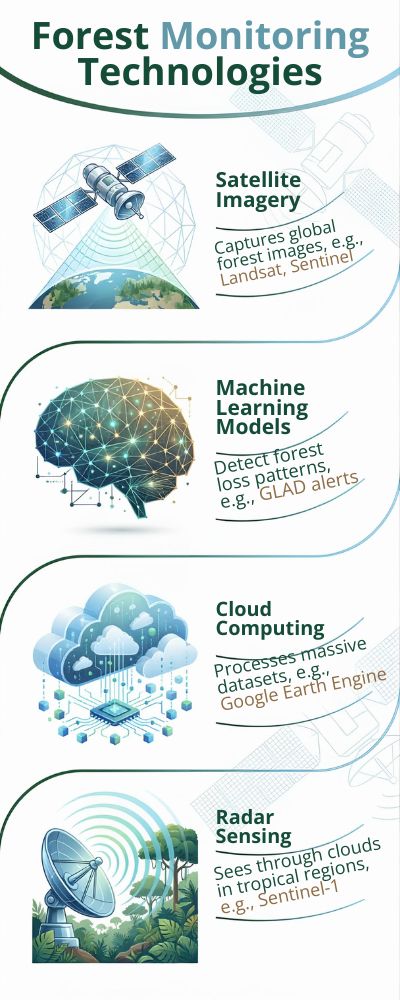 Forest Monitoring Technologies

Satellite Imagery

Captures global forest images, e.g., Landsat, Sentinel

Machine Learning Models

Detect forest loss patterns, e.g., GLAD alerts

Cloud Computing

Processes massive datasets, e.g., Google Earth Engine

Radar Sensing

Sees through clouds in tropical regions, e.g., Sentinel-1