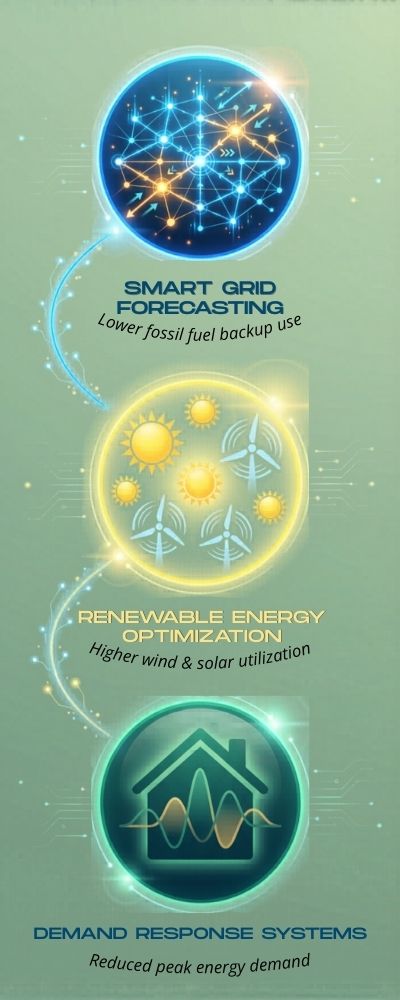 SMART GRID FORECASTING
Lower fossil fuel backup use

RENEWABLE ENERGY OPTIMIZATION
Higher wind & solar utilization

DEMAND RESPONSE SYSTEMS
Reduced peak energy demand