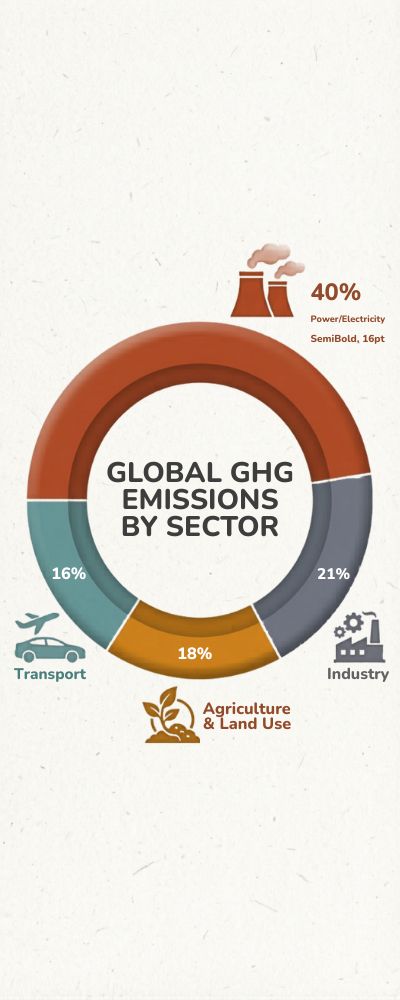 40%
Power/Electricity
SemiBold, 16pt

GLOBAL GHG EMISSIONS BY SECTOR

16%

21%

18%

Transport

Industry

Agriculture & Land Use