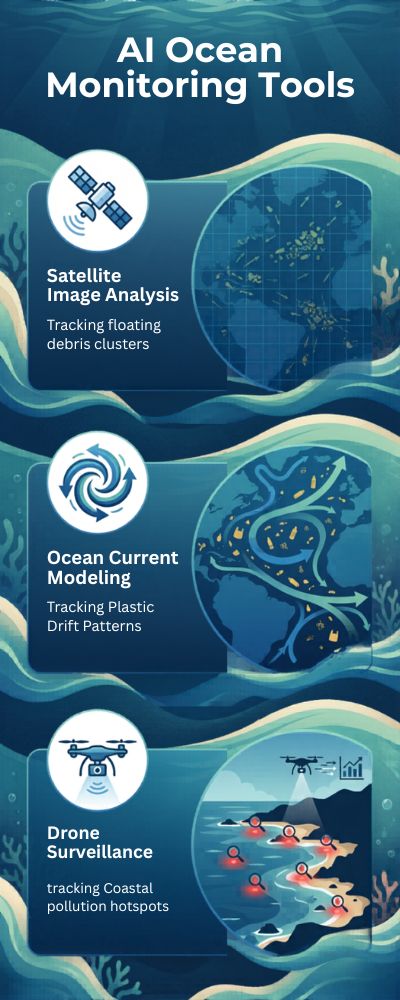 AI Ocean Monitoring Tools

Satellite Image Analysis

Tracking floating debris clusters

Ocean Current Modeling

Tracking Plastic Drift Patterns

Drone Surveillance

tracking Coastal pollution hotspots